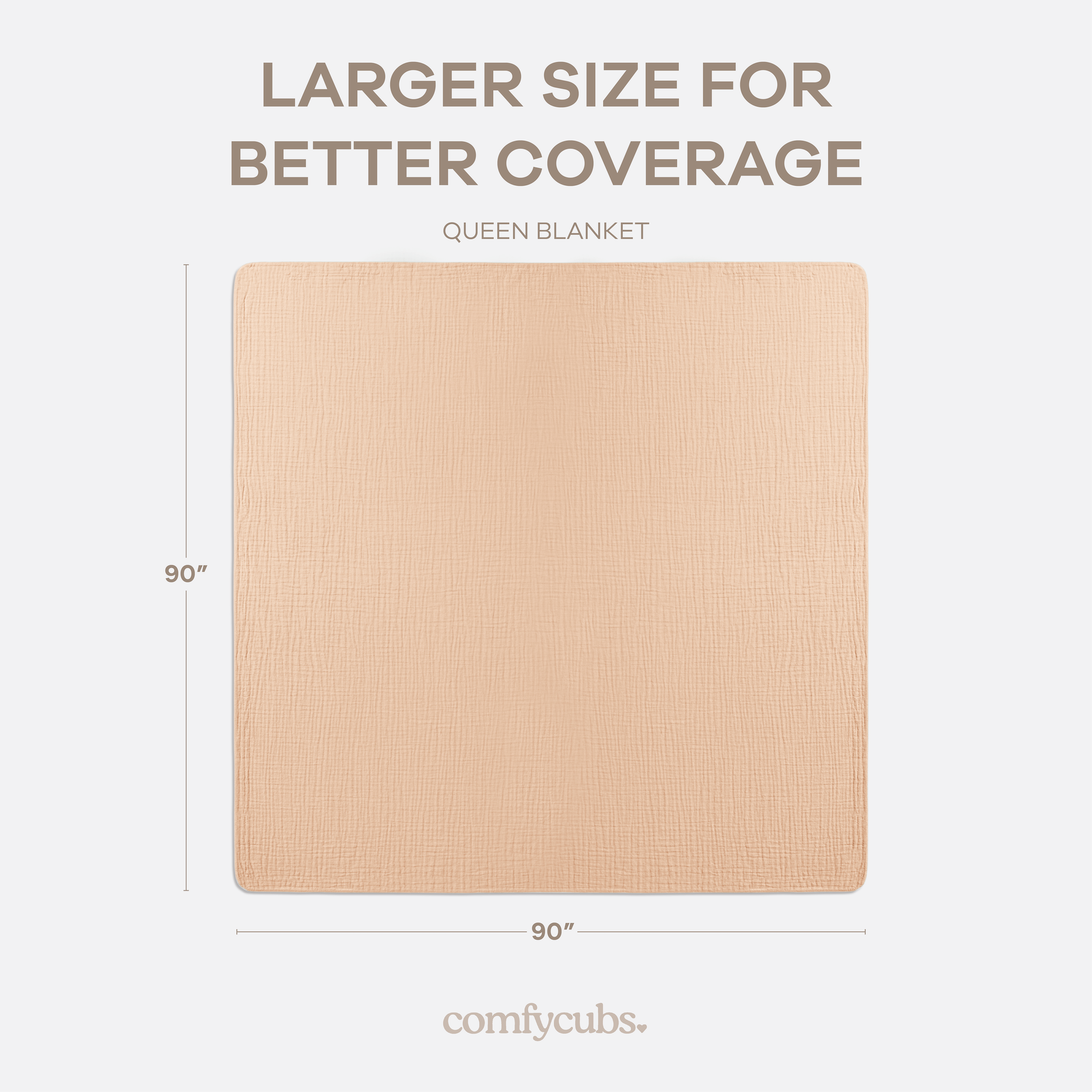 LARGER SIZE FOR BETTER COVERAGE

QUEEN BLANKET

90”

90”

comfycubs