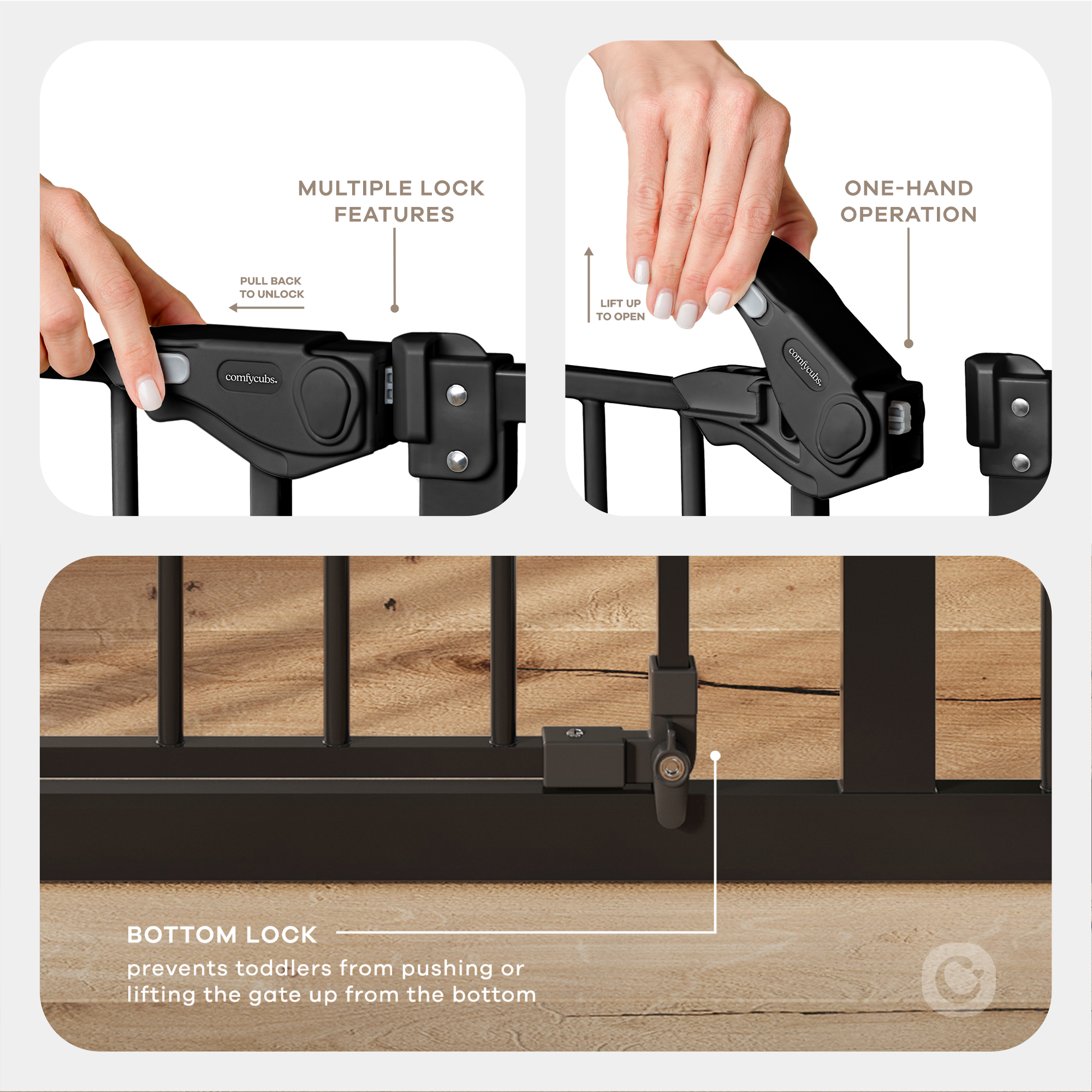 MULTIPLE LOCK FEATURES

PULL BACK TO UNLOCK

comfycubs.

ONE-HAND OPERATION

LIFT UP TO OPEN

comfycubs.

BOTTOM LOCK

prevents toddlers from pushing or lifting the gate up from the bottom