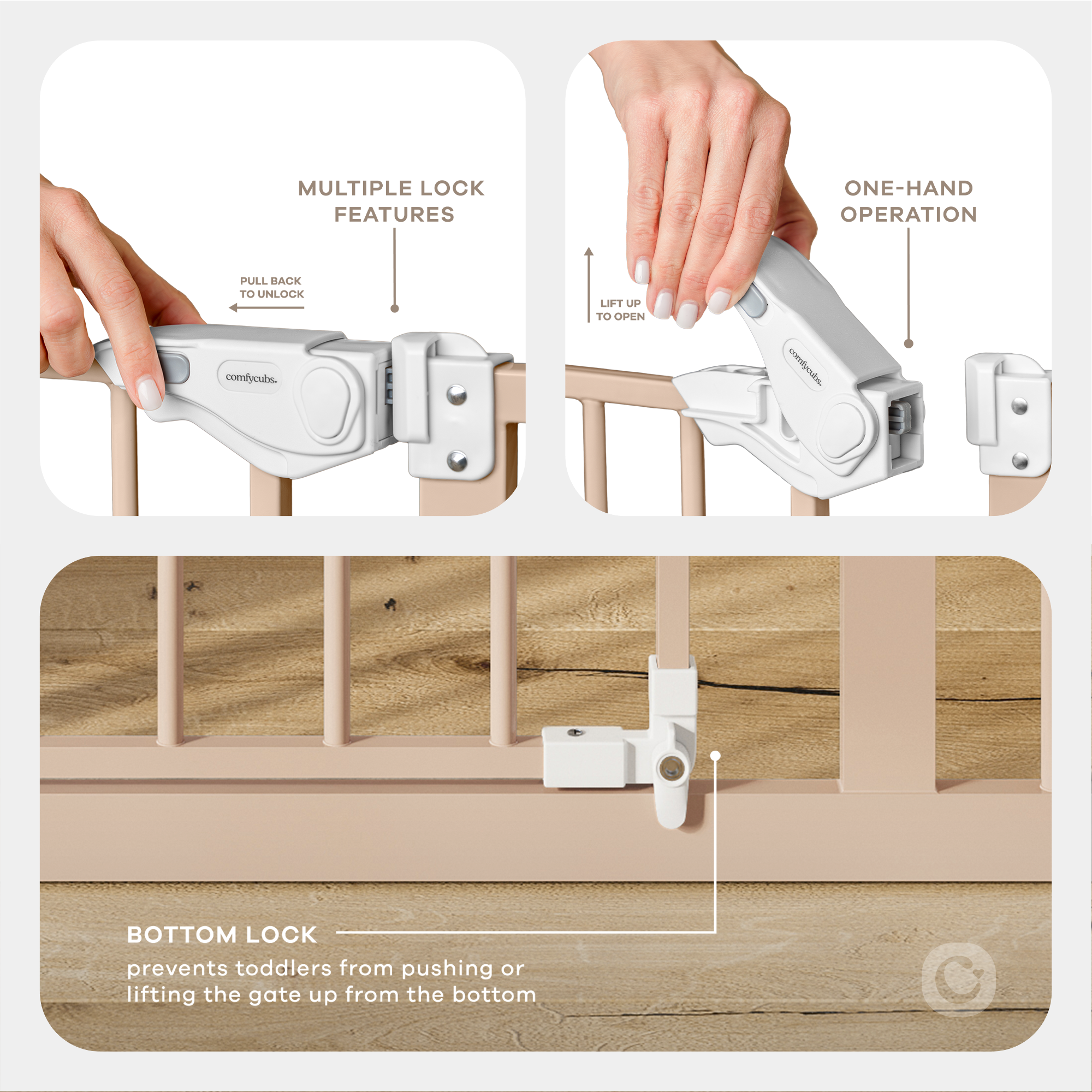 MULTIPLE LOCK FEATURES

PULL BACK TO UNLOCK

comfycubs.

ONE-HAND OPERATION

LIFT UP TO OPEN

comfycubs.

BOTTOM LOCK

prevents toddlers from pushing or lifting the gate up from the bottom