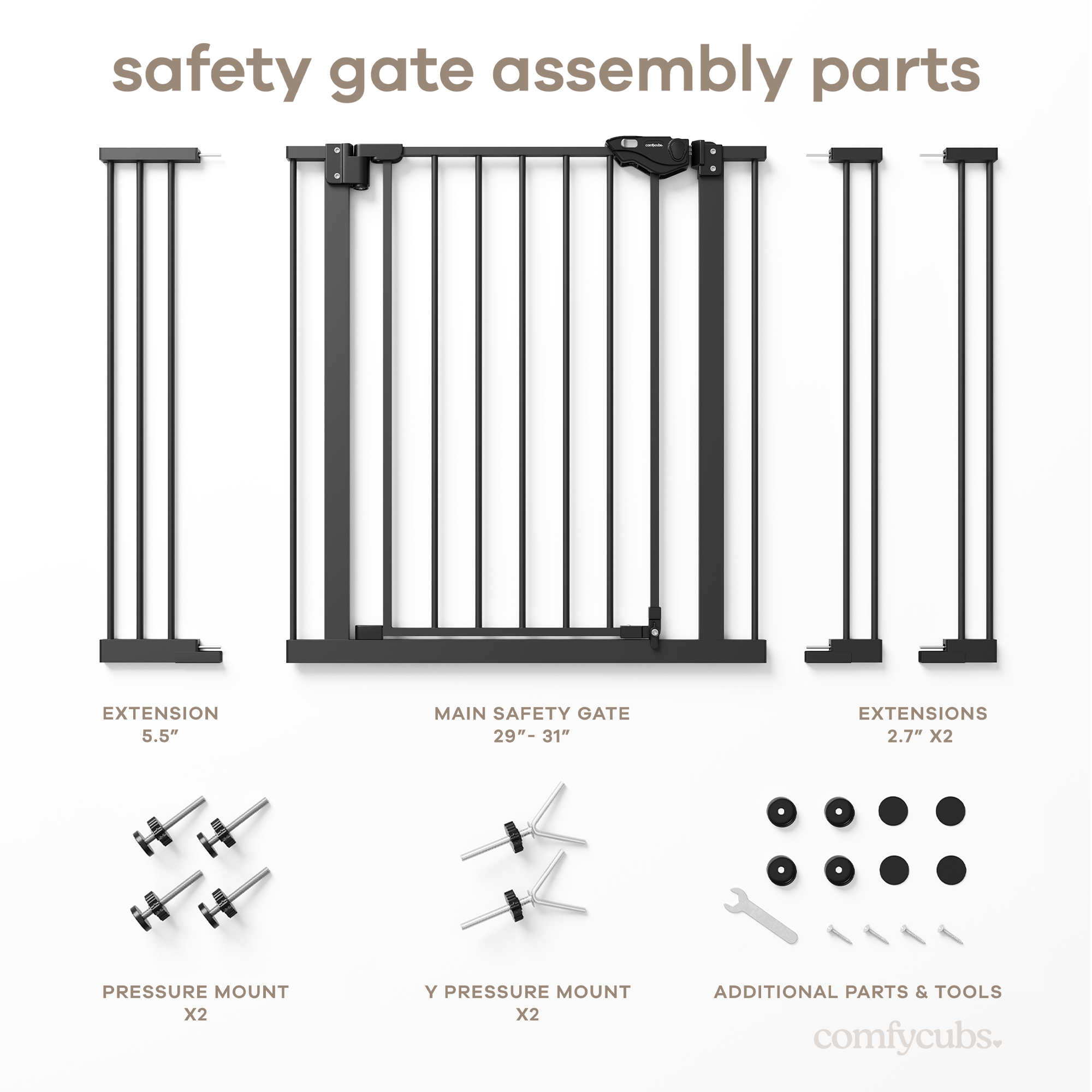 safety gate assembly parts

comfycubs

EXTENSION
5.5″

MAIN SAFETY GATE
29″- 31″

EXTENSIONS
2.7″ X2

PRESSURE MOUNT
X2

Y PRESSURE MOUNT
X2

ADDITIONAL PARTS & TOOLS

comfycubs