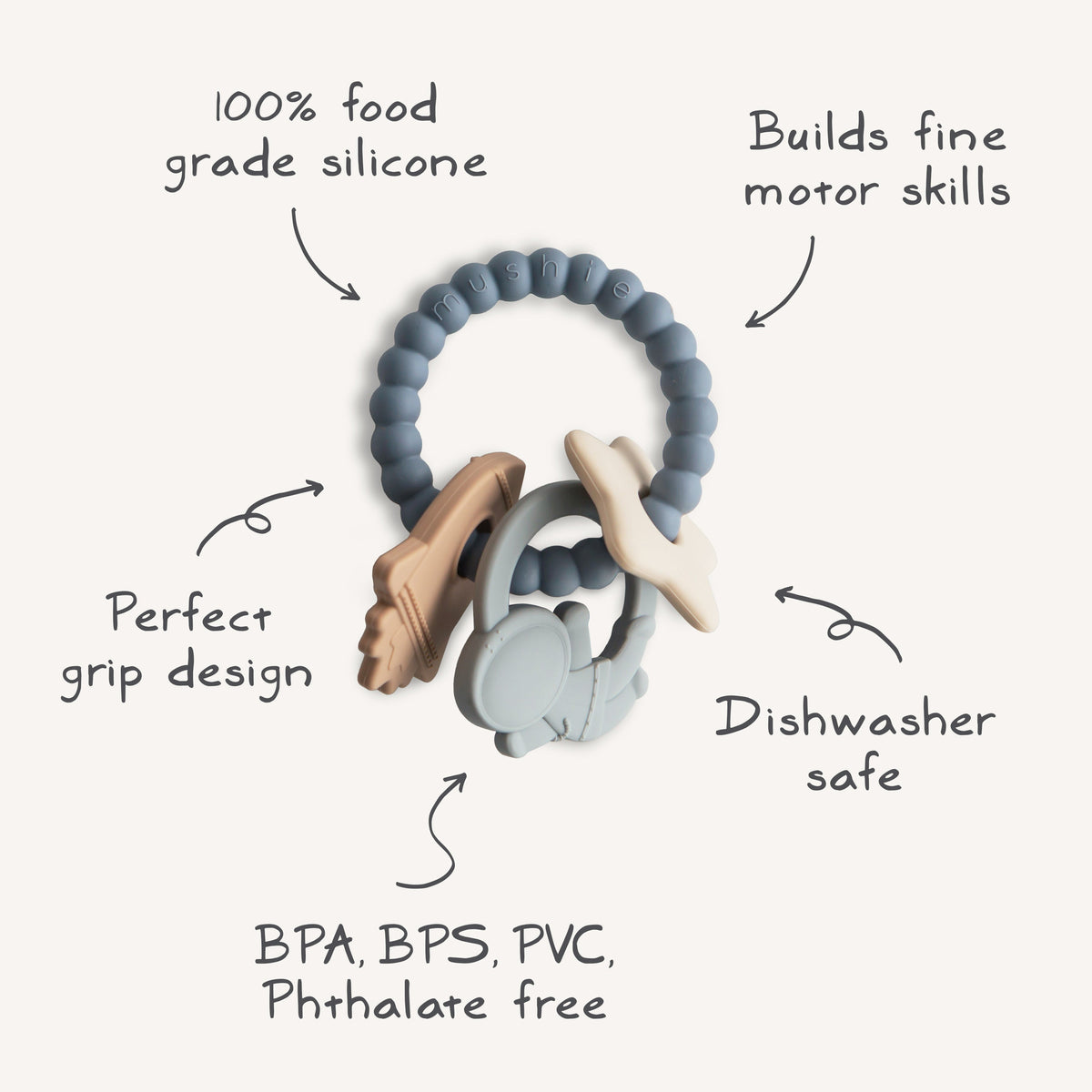 100% food
grade silicone

Builds fine
motor skills

mushie

Perfect
grip design

Dishwasher
safe

BPA, BPS, PVC,
Phthalate free