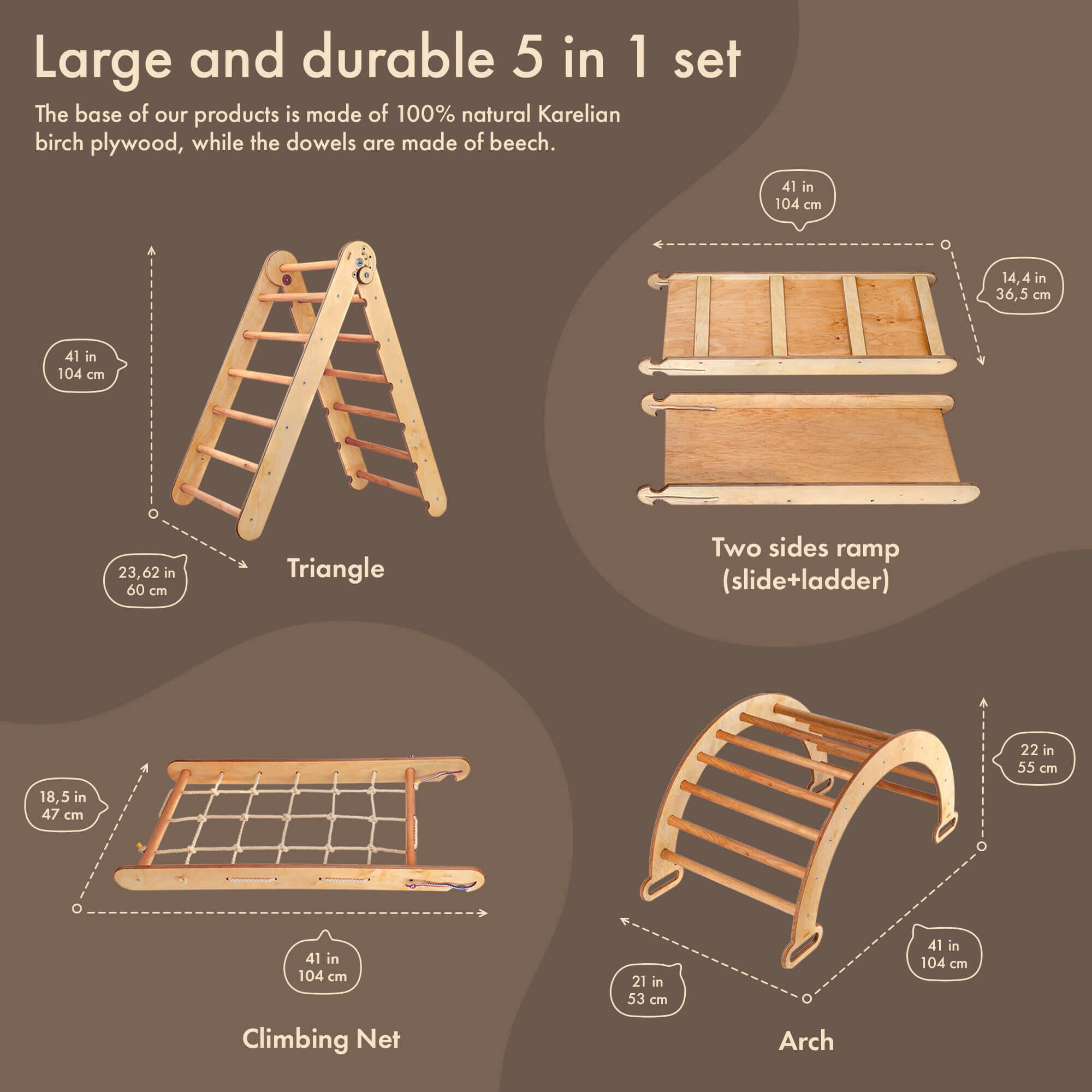 Large and durable 5 in 1 set

The base of our products is made of 100% natural Karelian birch plywood, while the dowels are made of beech.

41 in
104 cm

23,62 in
60 cm

Triangle

41 in
104 cm

14,4 in
36,5 cm

Two sides ramp
(slide+ladder)

18,5 in
47 cm

41 in
104 cm

Climbing Net

22 in
55 cm

41 in
104 cm

21 in
53 cm

Arch