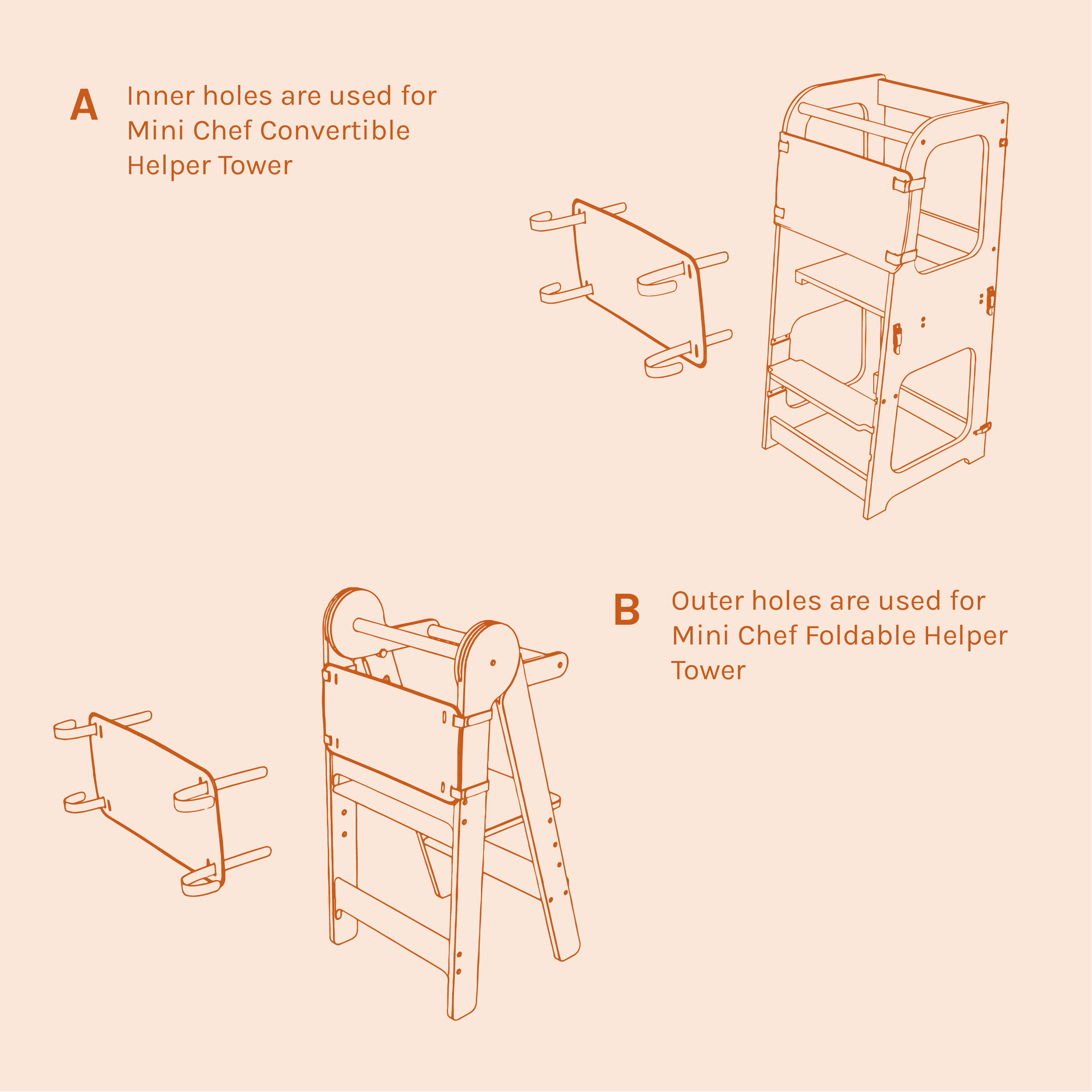 A Inner holes are used for Mini Chef Convertible Helper Tower

B Outer holes are used for Mini Chef Foldable Helper Tower