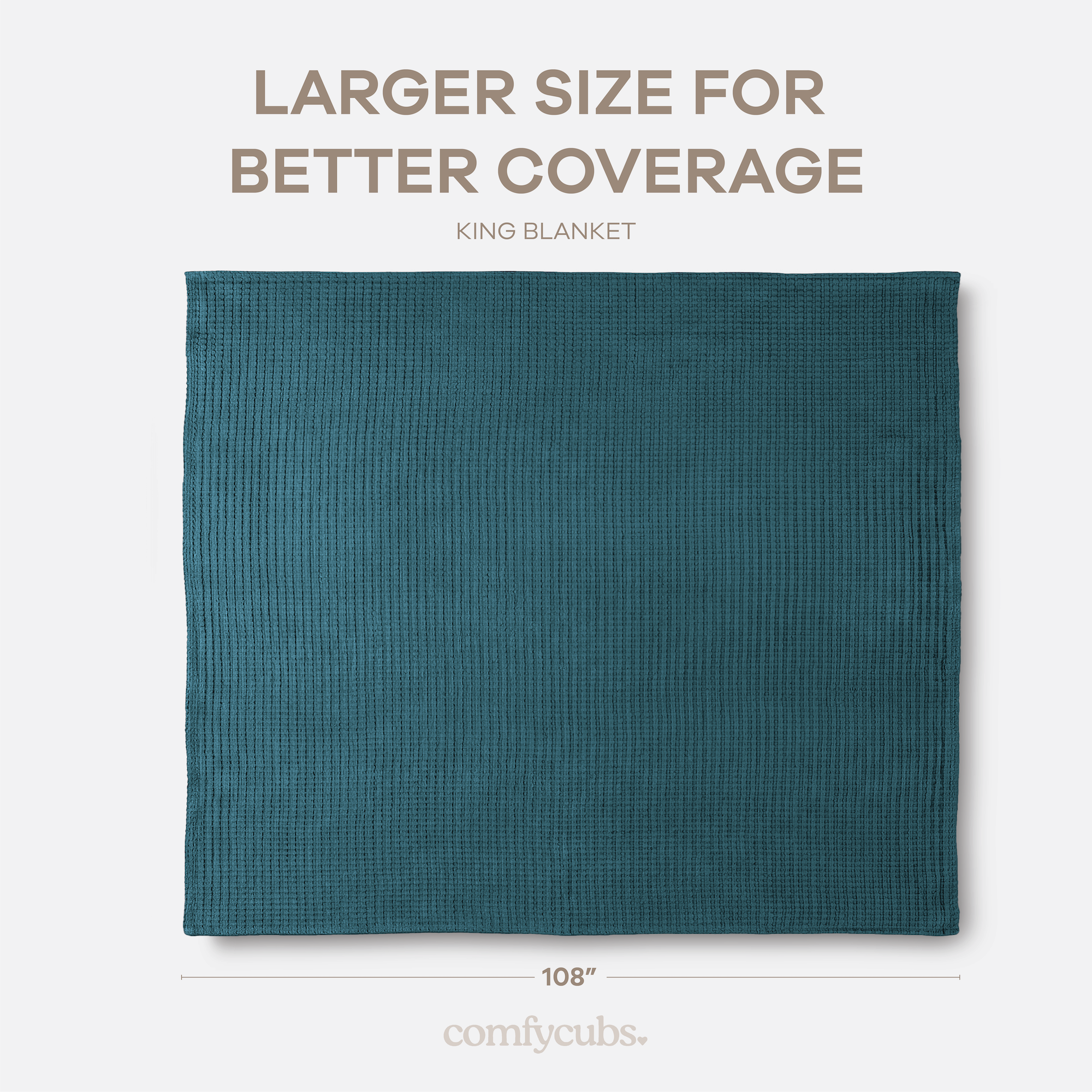 LARGER SIZE FOR BETTER COVERAGE

KING BLANKET

108"

comfycubs.