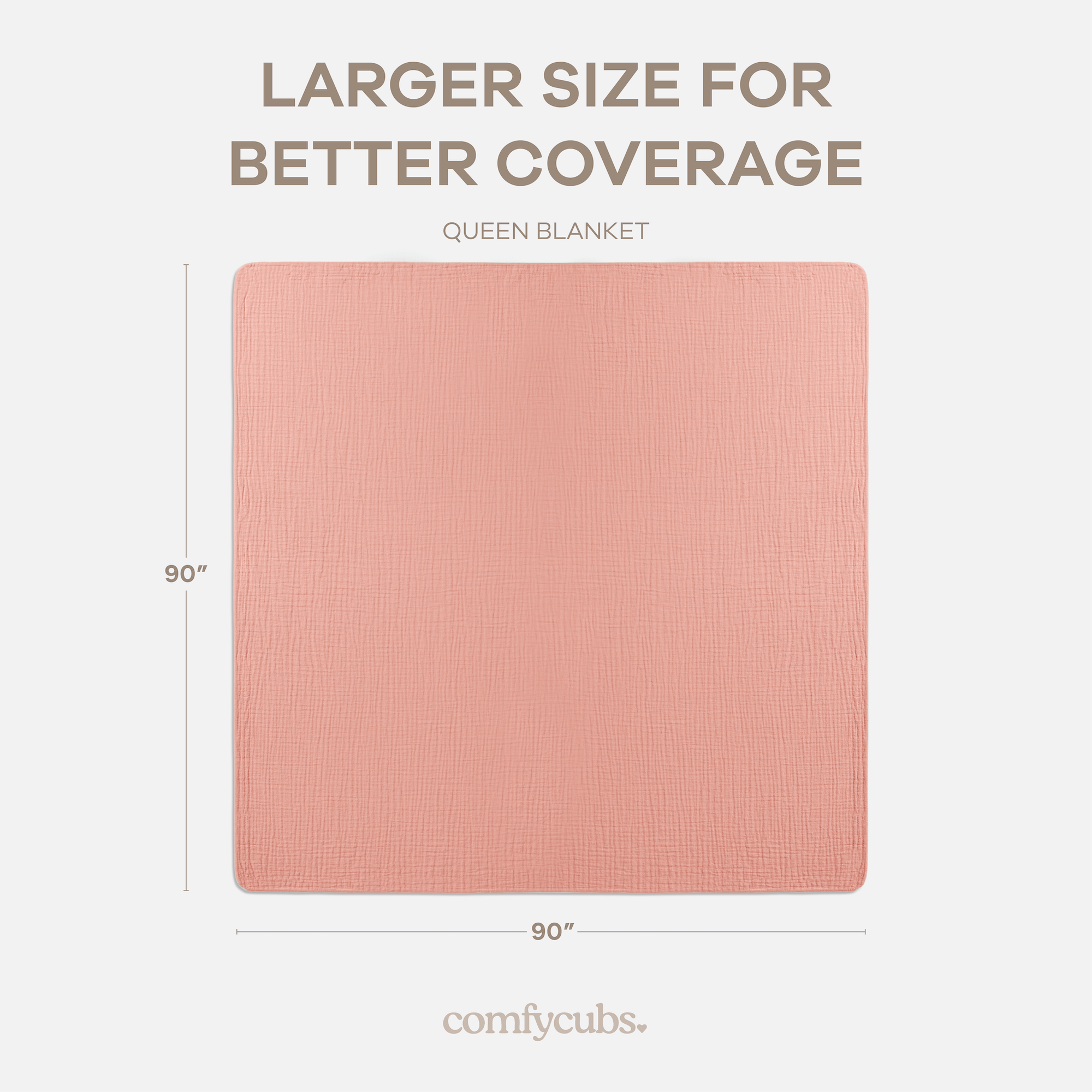 LARGER SIZE FOR BETTER COVERAGE

QUEEN BLANKET

90”

90”

comfycubs