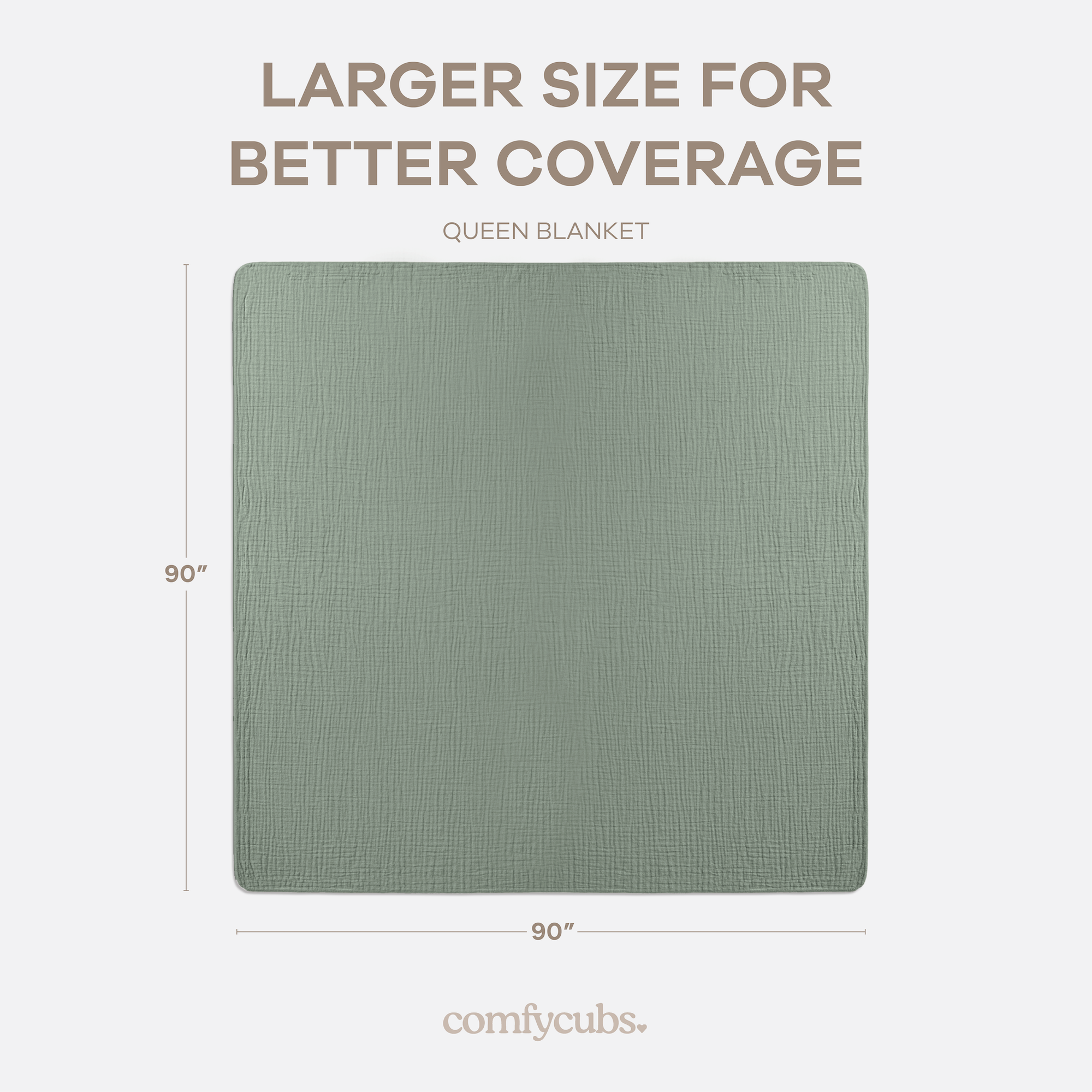 LARGER SIZE FOR BETTER COVERAGE

QUEEN BLANKET

90”

90”

comfycubs