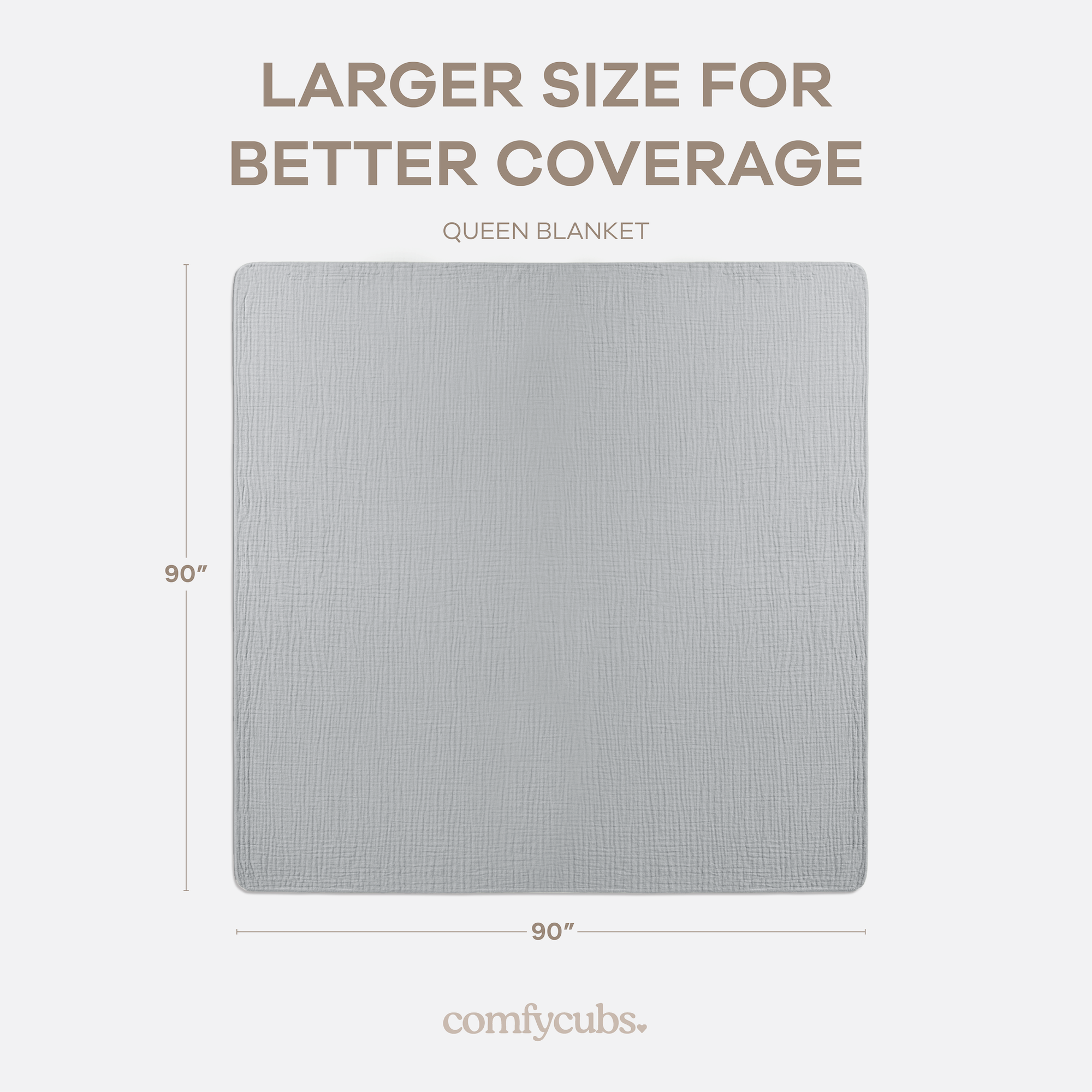 LARGER SIZE FOR BETTER COVERAGE

QUEEN BLANKET

90”

90”

comfycubs