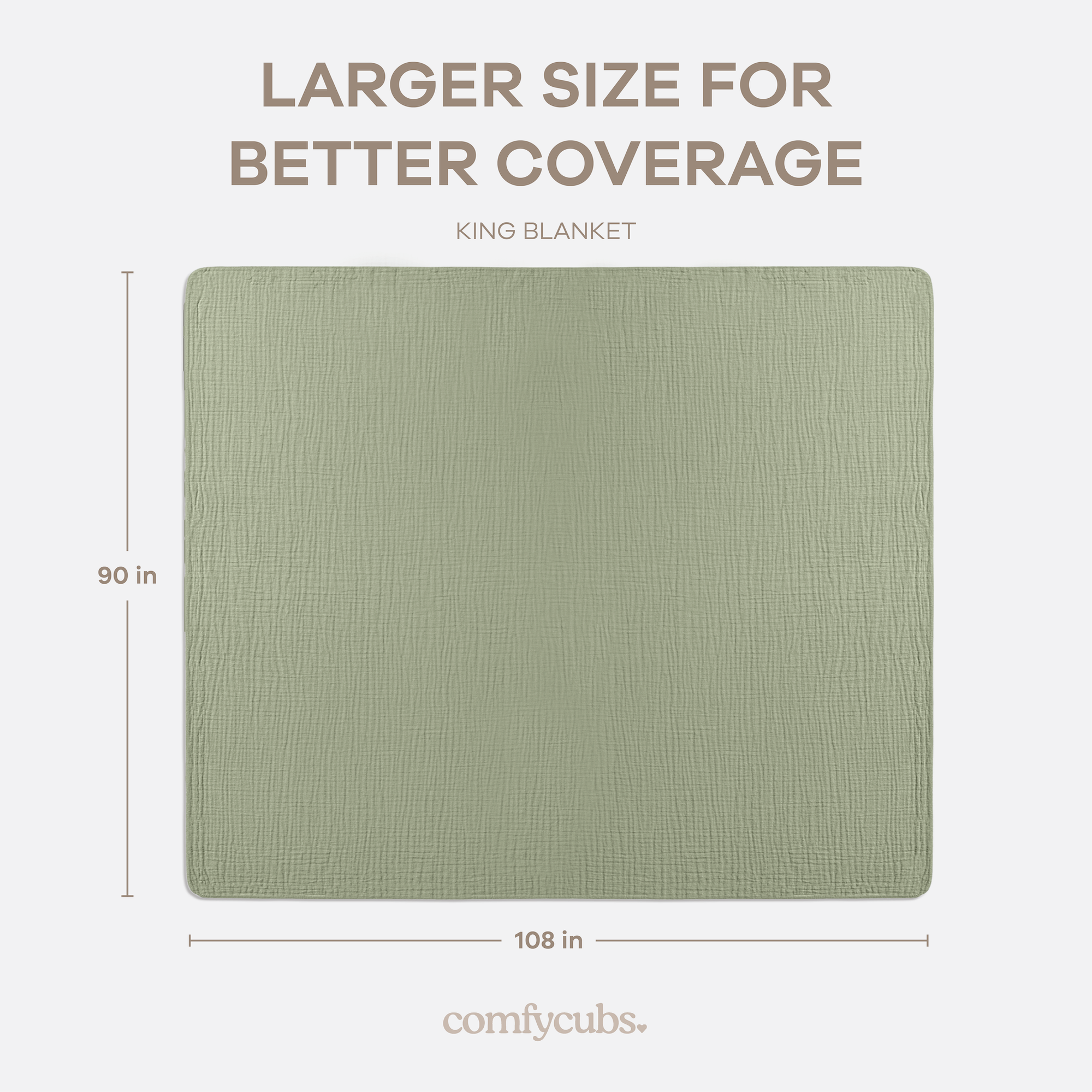 LARGER SIZE FOR BETTER COVERAGE

KING BLANKET

90 in

108 in

comfycubs