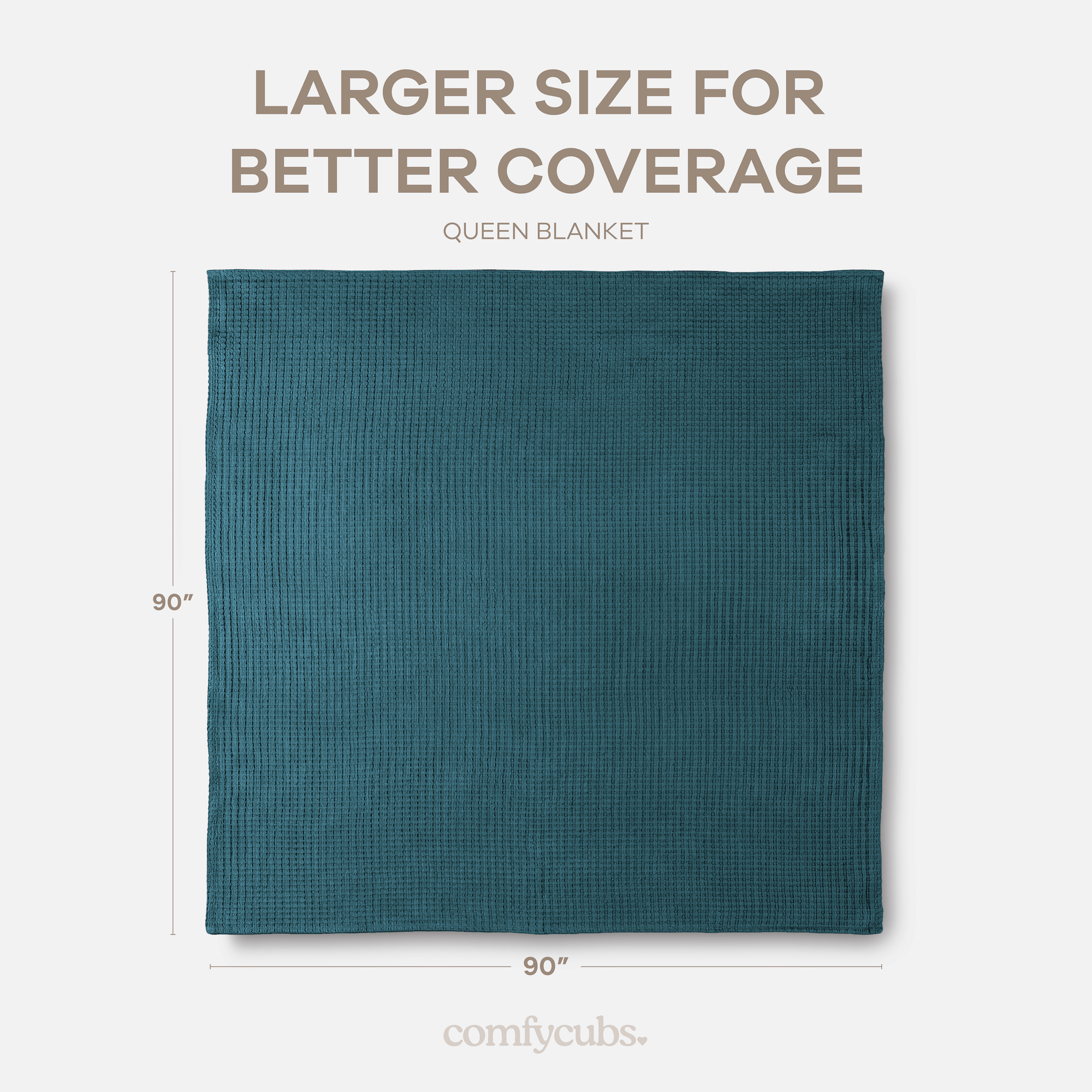 LARGER SIZE FOR BETTER COVERAGE

QUEEN BLANKET

90”

90”

comfycubs