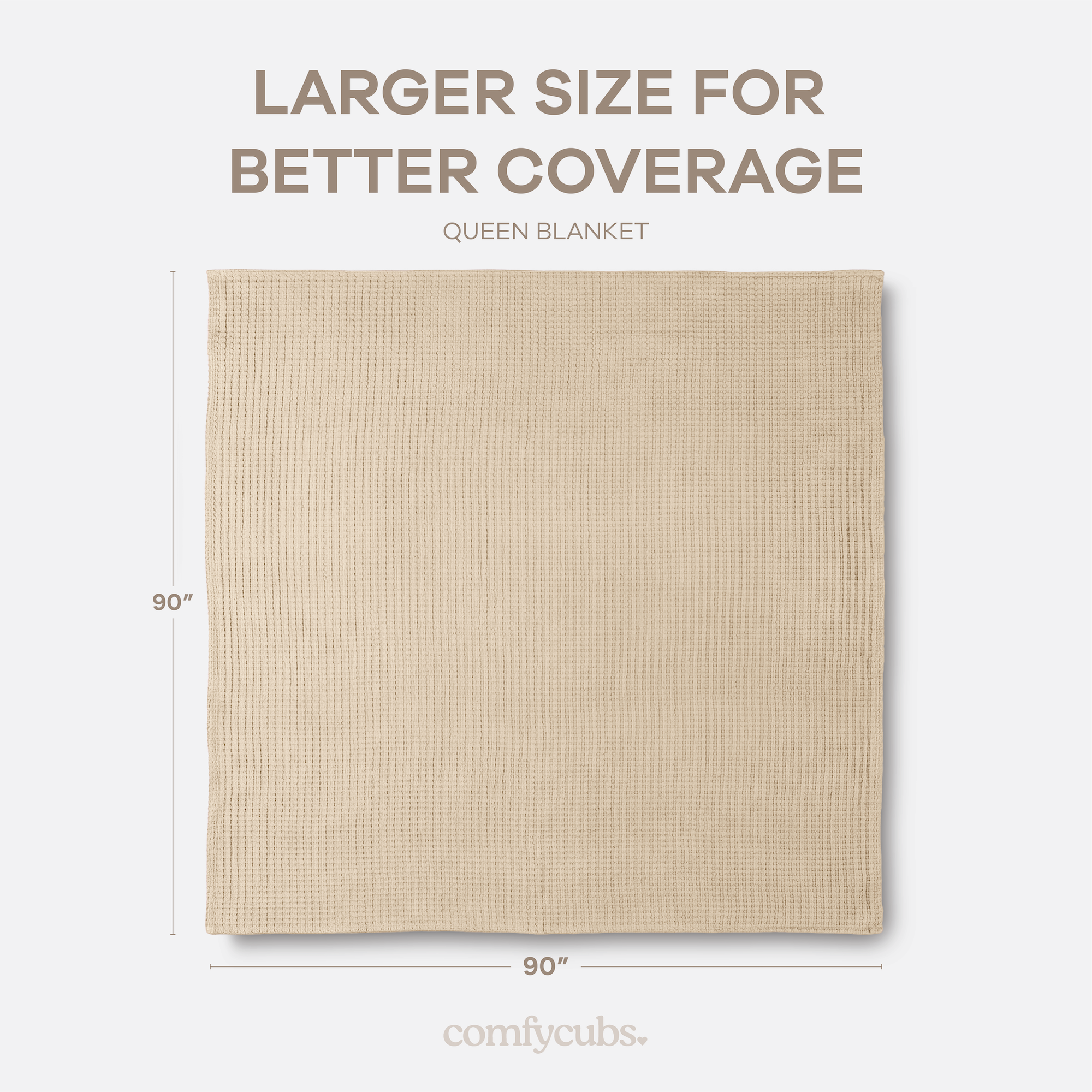 LARGER SIZE FOR BETTER COVERAGE

QUEEN BLANKET

90”

90”

comfycubs