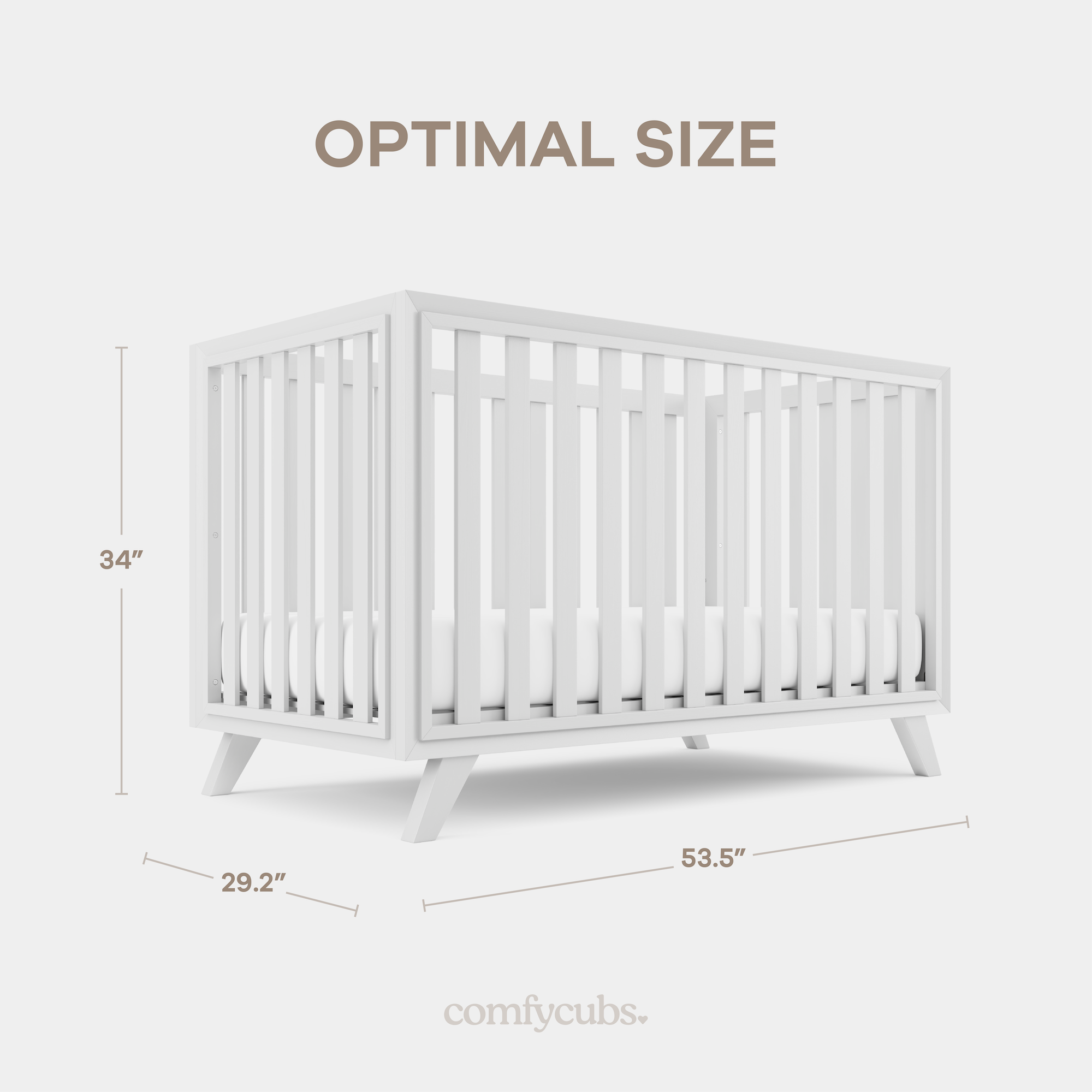 OPTIMAL SIZE

34"

29.2"

53.5"

comfycubs