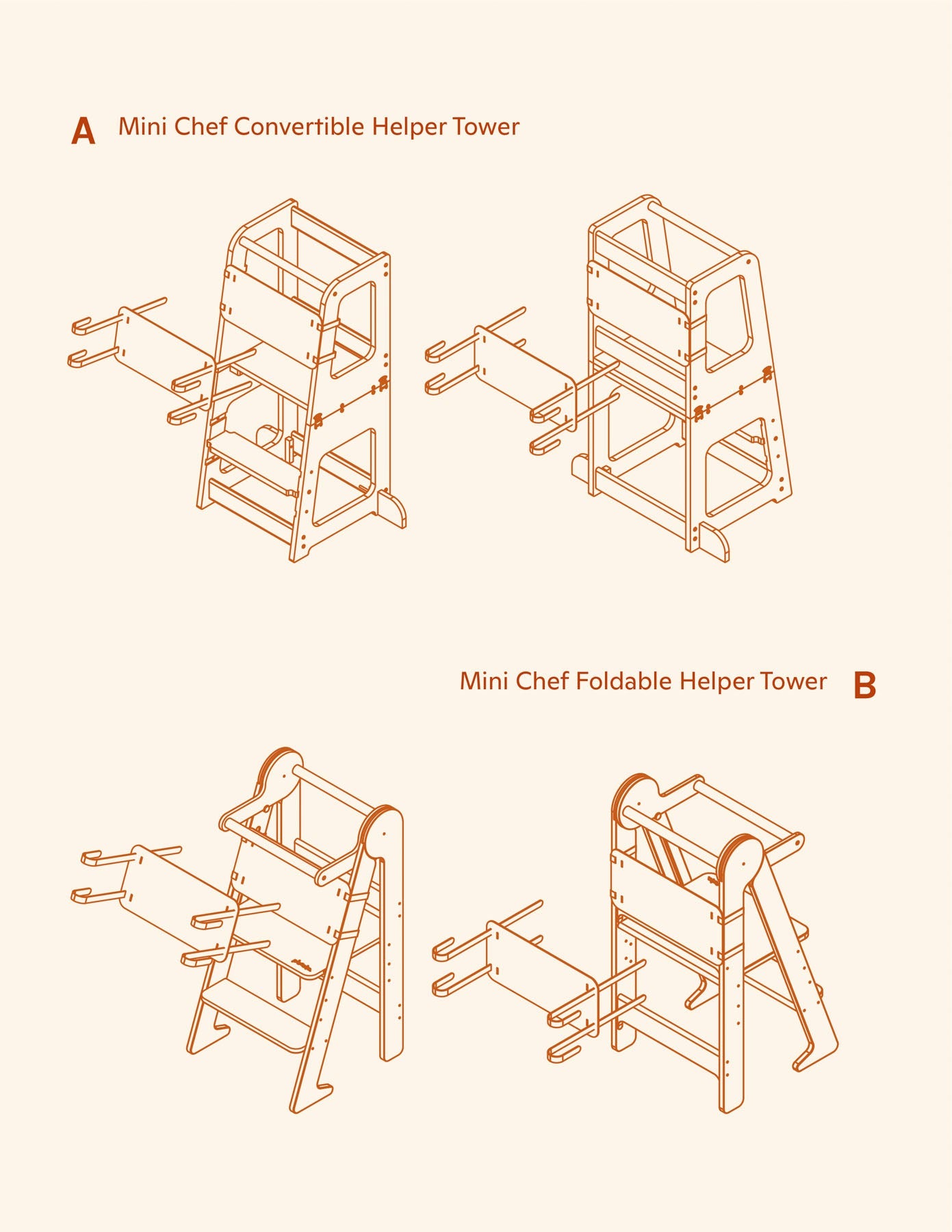 A Mini Chef Convertible Helper Tower

Mini Chef Foldable Helper Tower B